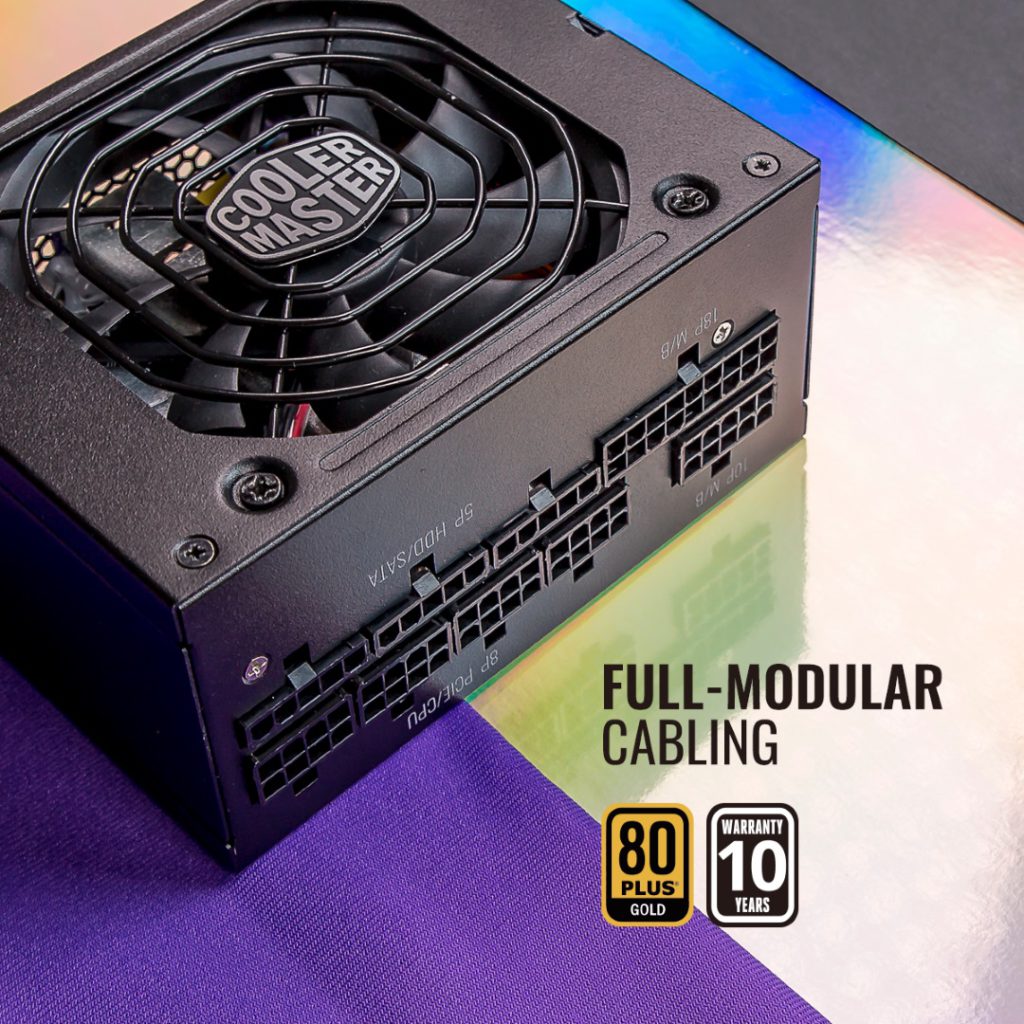 COOLER MASTER

18P M/B

10P M/B

5P HDD/SATA

8P PCIE/CPU

FULL-MODULAR
CABLING

80 PLUS GOLD

WARRANTY 10 YEARS